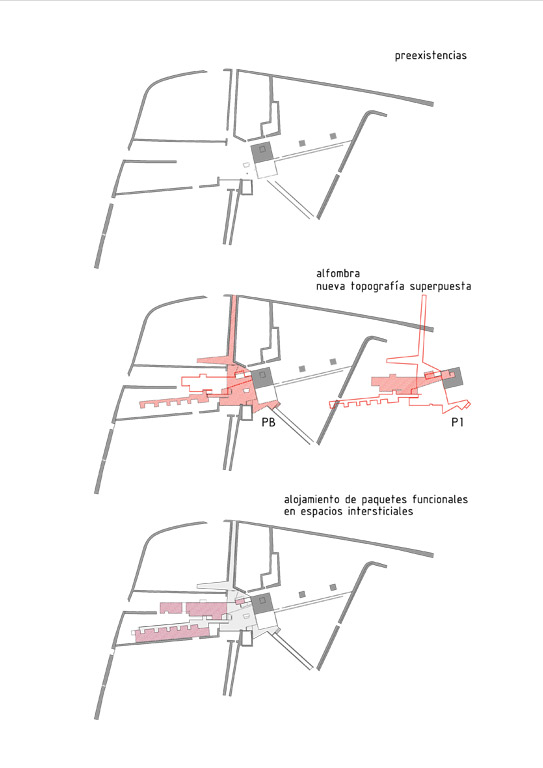 preexistencias

alfombra
nueva topografía superpuesta

PB

P1

alojamiento de paquetes funcionales
en espacios intersticiales